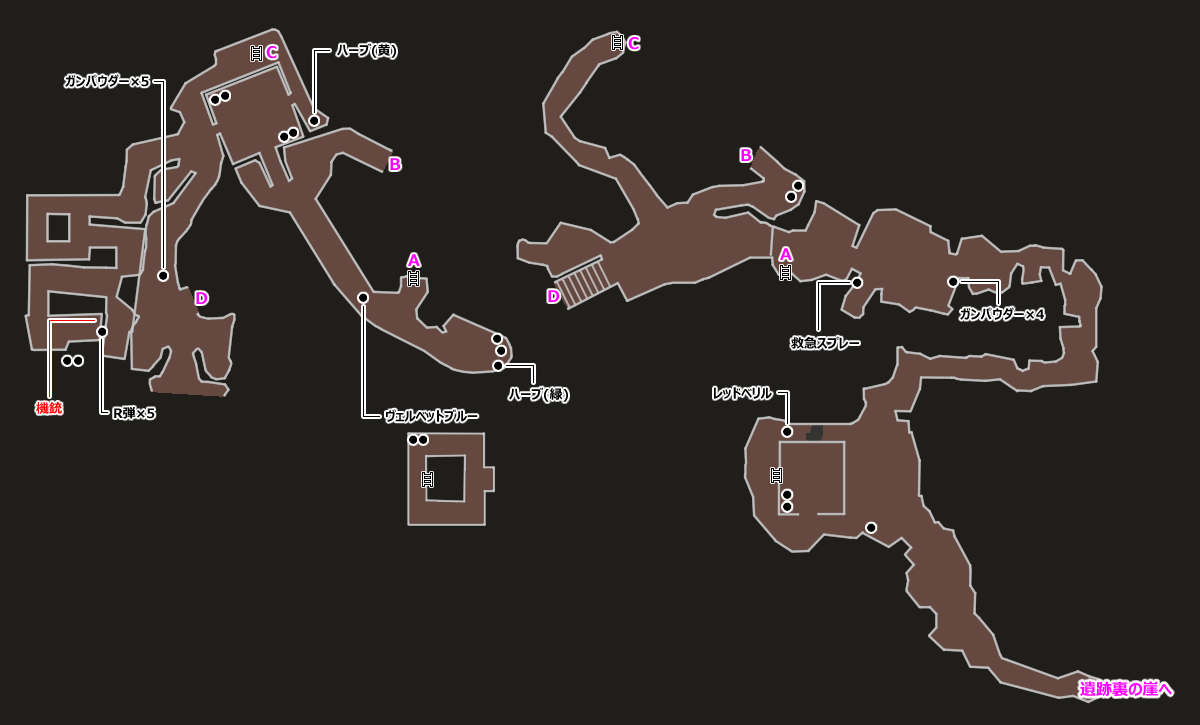 C
ハーブ(黄)
ガンパウダー×5
B
A
D
機銃
R弾×5
ヴェルベットブルー
ハーブ(緑)
C
B
A
D
救急スプレー
ガンパウダー×4
レッドベリル
遺跡裏の崖へ